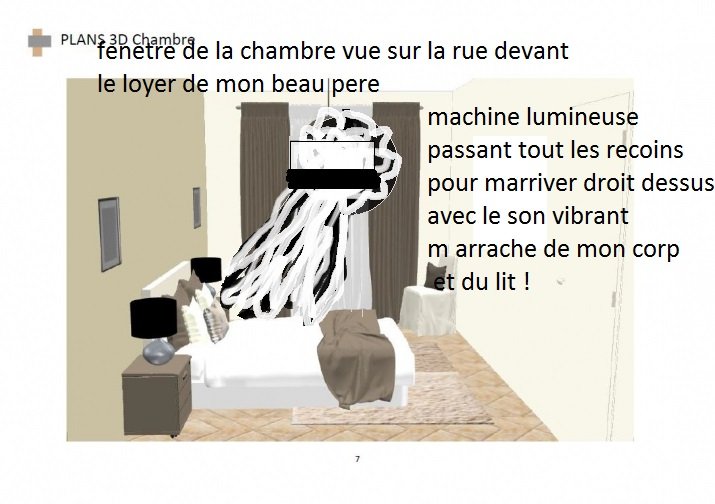 PLANS 3D Chambre

fenetre de la chambre vue sur la rue devant le loyer de mon beau pere

machine lumineuse passant tout les recoins pour marriver droit dessus avec le son vibrant m arrache de mon corp et du lit !

7